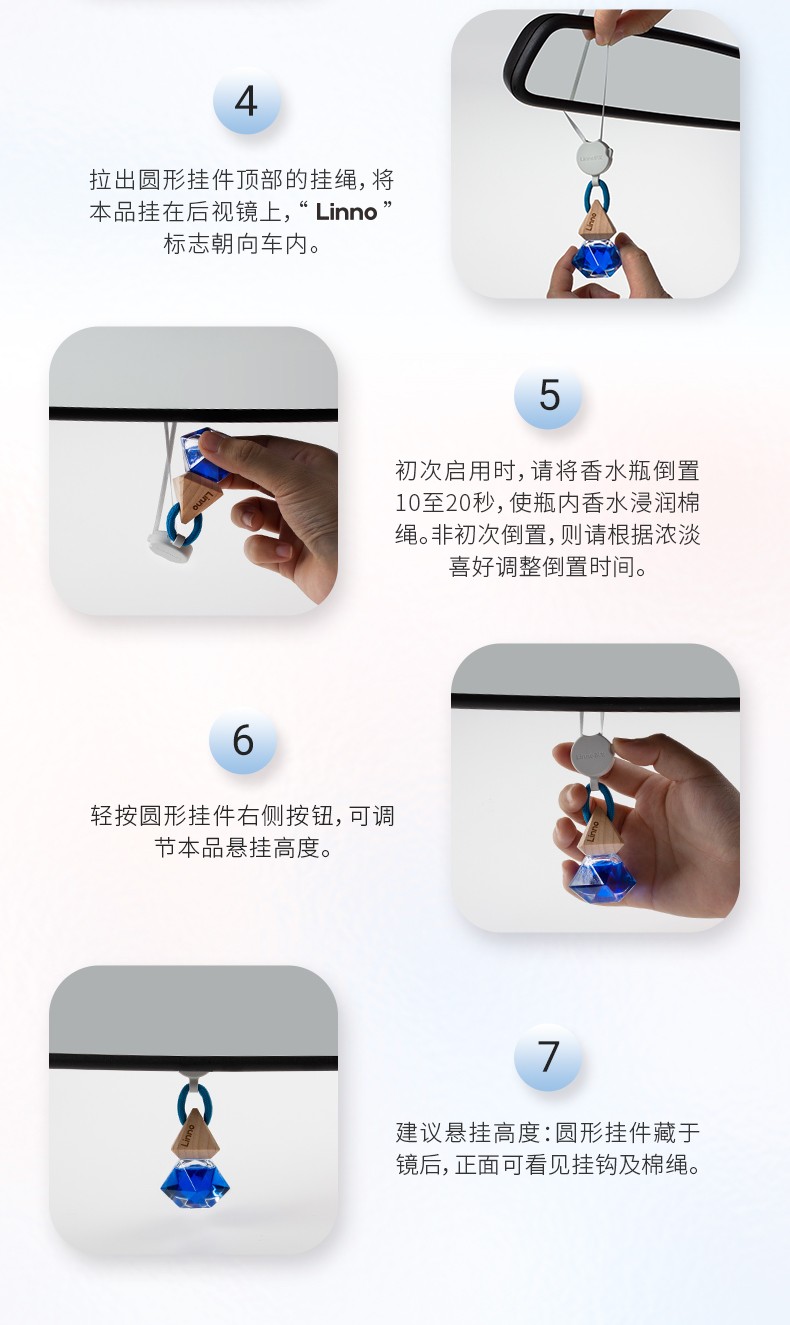 4

拉出圆形挂件顶部的挂绳，将本品挂在后视镜上，“ Linno ”标志朝向车内。

Linno

Linno

5

初次启用时，请将香水瓶倒置10至20秒，使瓶内香水浸润棉绳。非初次倒置，则请根据浓淡喜好调整倒置时间。

6

轻按圆形挂件右侧按钮，可调节本品悬挂高度。

Linno

Linno

7

建议悬挂高度：圆形挂件藏于镜后，正面可看见挂钩及棉绳。